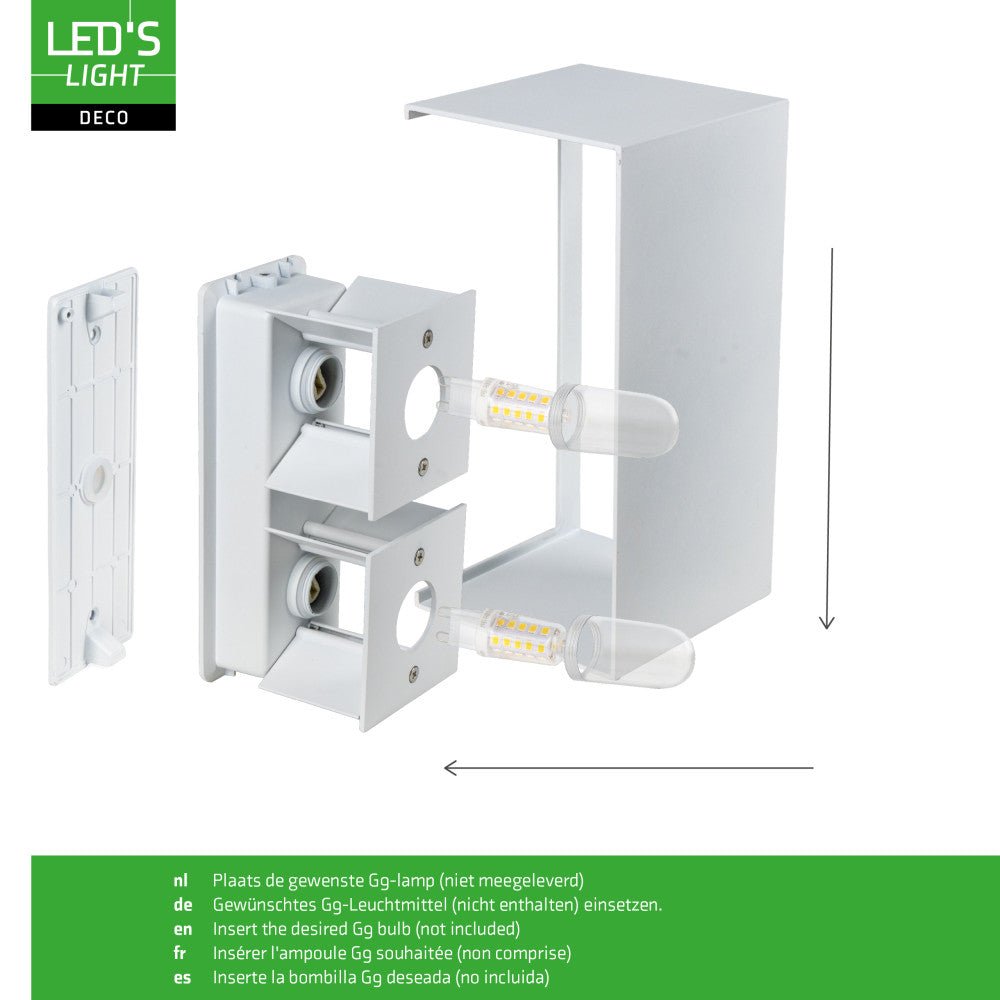 LED'S LIGHT
DECO

nl Plaats de gewenste G9-lamp (niet meegeleverd)
de Gewünschtes G9-Leuchtmittel (nicht enthalten) einsetzen.
en Insert the desired G9 bulb (not included)
fr Insérer l'ampoule G9 souhaitée (non comprise)
es Inserte la bombilla G9 deseada (no incluida)